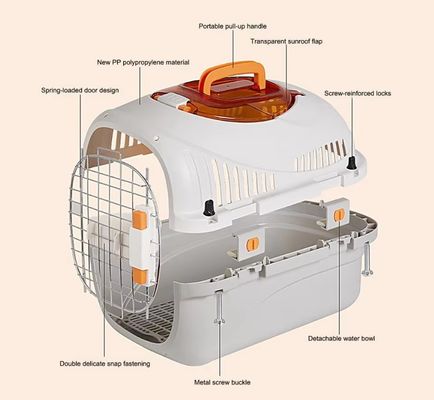 Portable pull-up handle

Transparent sunroof flap

New PP polypropylene material

Spring-loaded door design

Screw-reinforced locks

Detachable water bowl

Double delicate snap fastening

Metal screw buckle